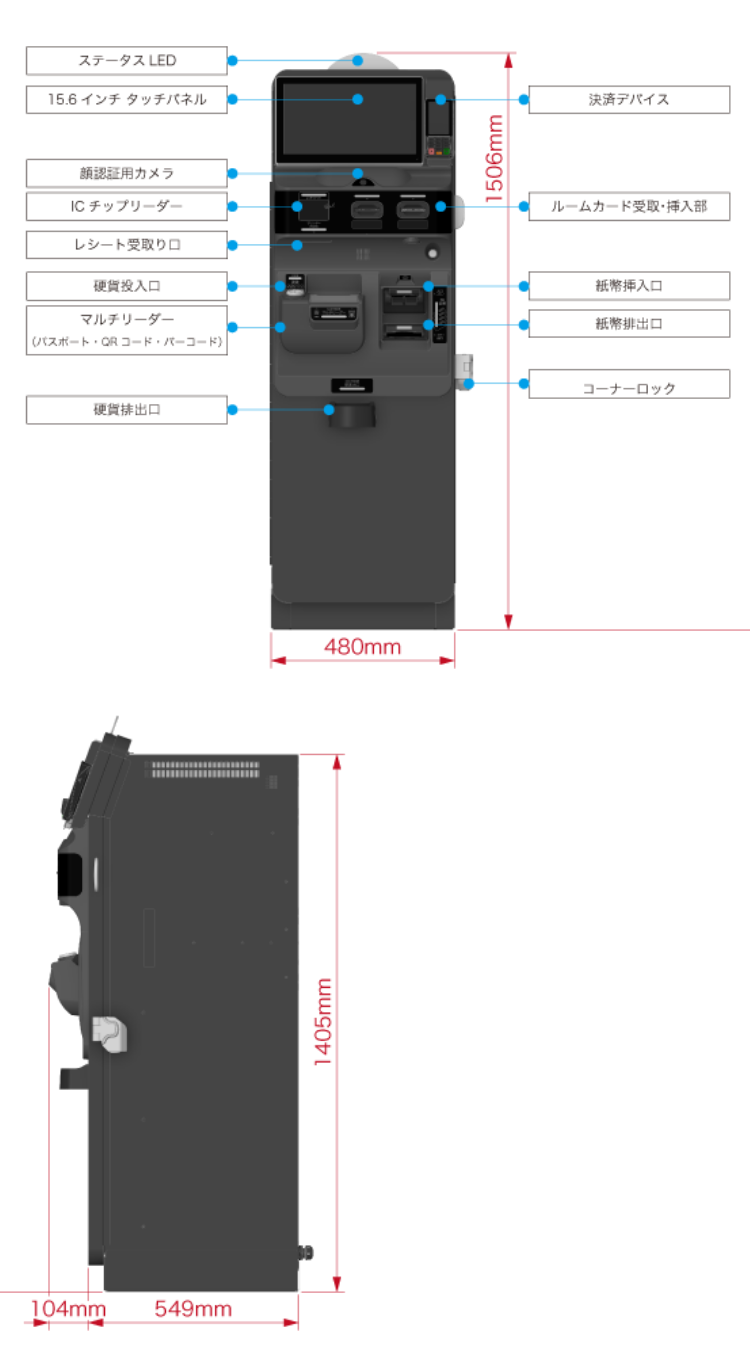 ステータス LED

15.6 インチ タッチパネル

顔認証用カメラ

IC チップリーダー

レシート受取り口

硬貨投入口

マルチリーダー
(パスポート・QR コード・バーコード)

硬貨排出口

決済デバイス

ルームカード受取・挿入部

紙幣挿入口

紙幣排出口

コーナーロック

1506mm

480mm

1405mm

104mm

549mm